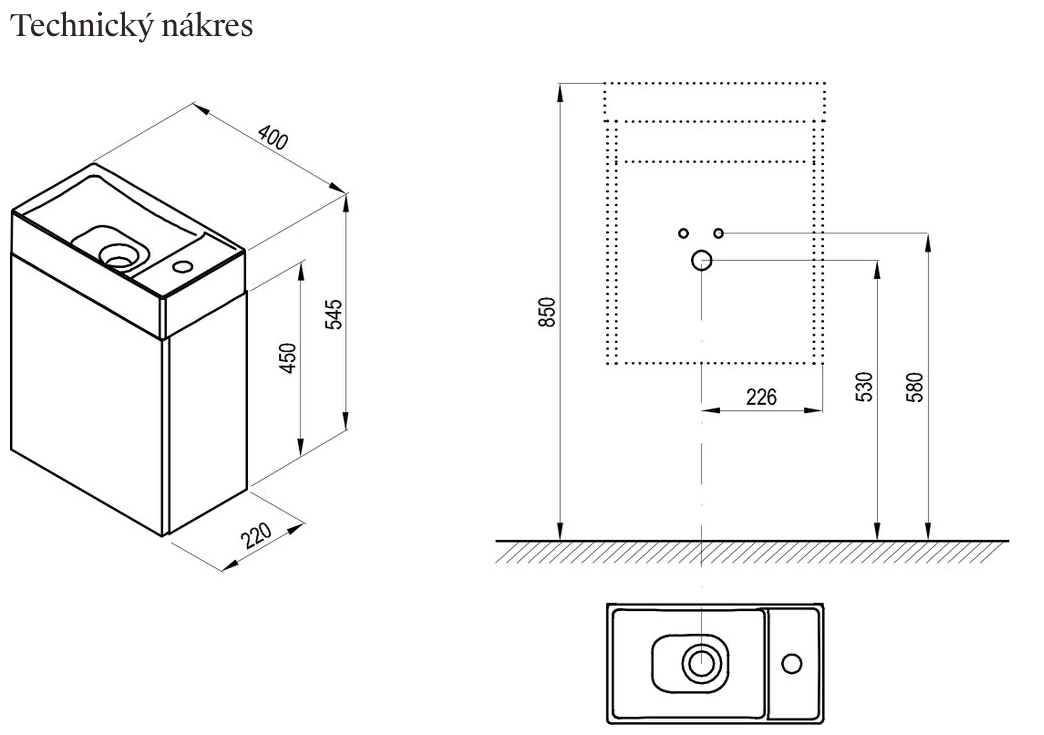 Technický nákres

400

545

450

220

850

226

530

580